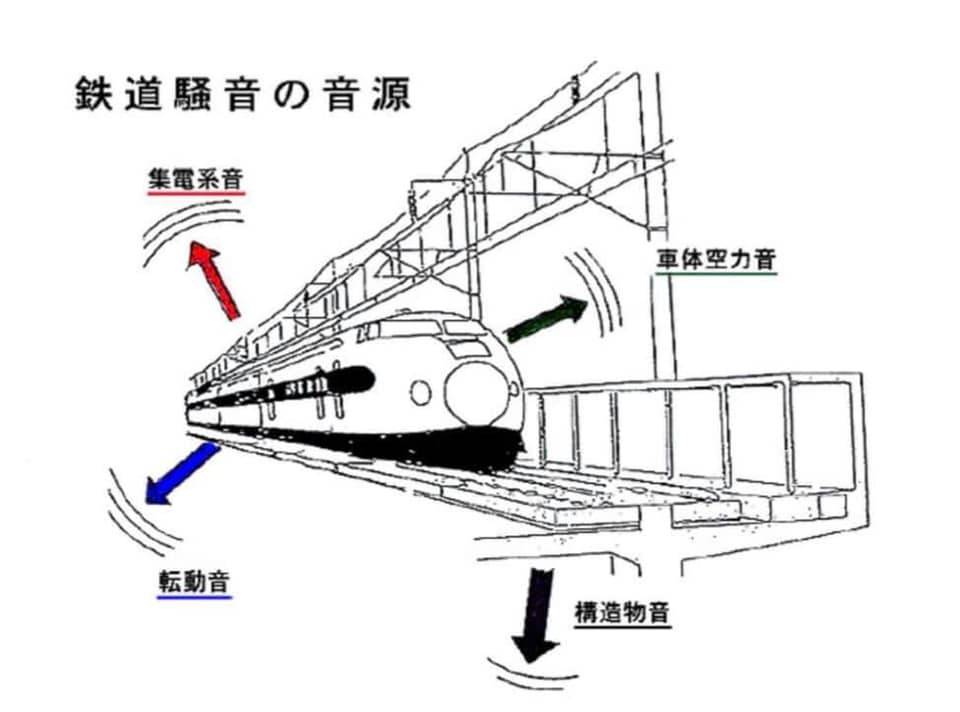 鉄道騒音の音源

集電系音

車体空力音

転動音

構造物音