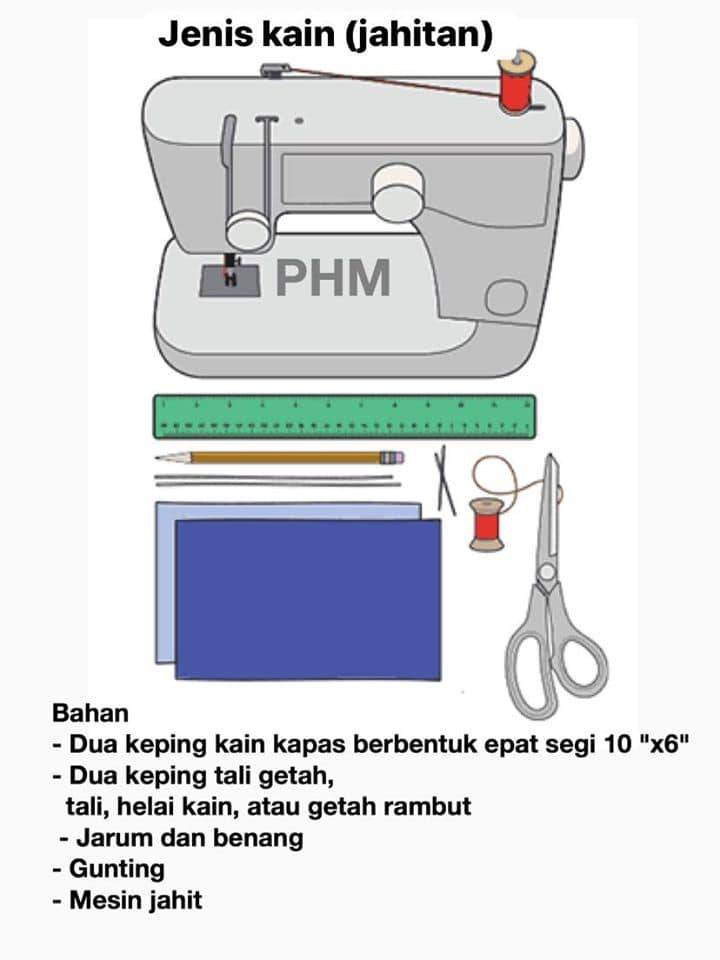 Jenis kain (jahitan)

PHM

Bahan
- Dua keping kain kapas berbentuk epat segi 10 "x6"
- Dua keping tali getah,
tali, helai kain, atau getah rambut
- Jarum dan benang
- Gunting
- Mesin jahit