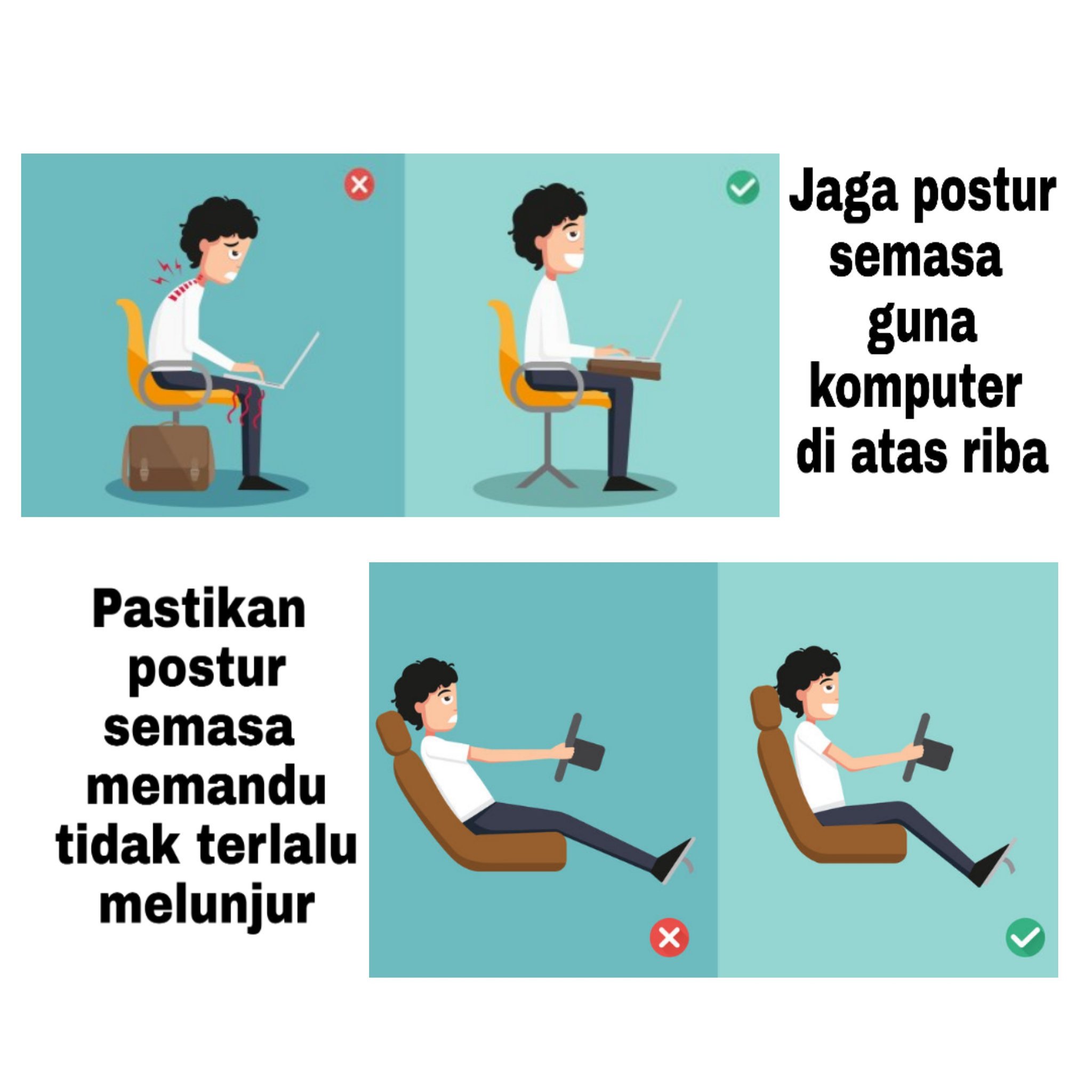 Jaga postur semasa guna komputer di atas riba

Pastikan postur semasa memandu tidak terlalu melunjur